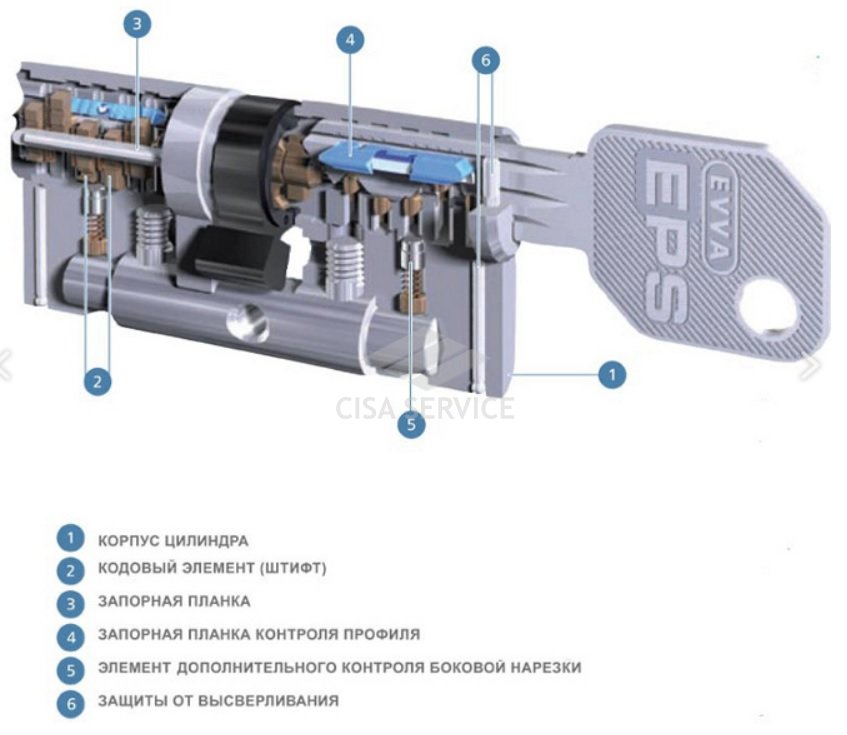 3

4

6

EVVA
EPS

2

1

5

CISA SERVICE

1 КОРПУС ЦИЛИНДРА
2 КОДОВЫЙ ЭЛЕМЕНТ (ШТИФТ)
3 ЗАПОРНАЯ ПЛАНКА
4 ЗАПОРНАЯ ПЛАНКА КОНТРОЛЯ ПРОФИЛЯ
5 ЭЛЕМЕНТ ДОПОЛНИТЕЛЬНОГО КОНТРОЛЯ БОКОВОЙ НАРЕЗКИ
6 ЗАЩИТЫ ОТ ВЫСВЕРЛИВАНИЯ