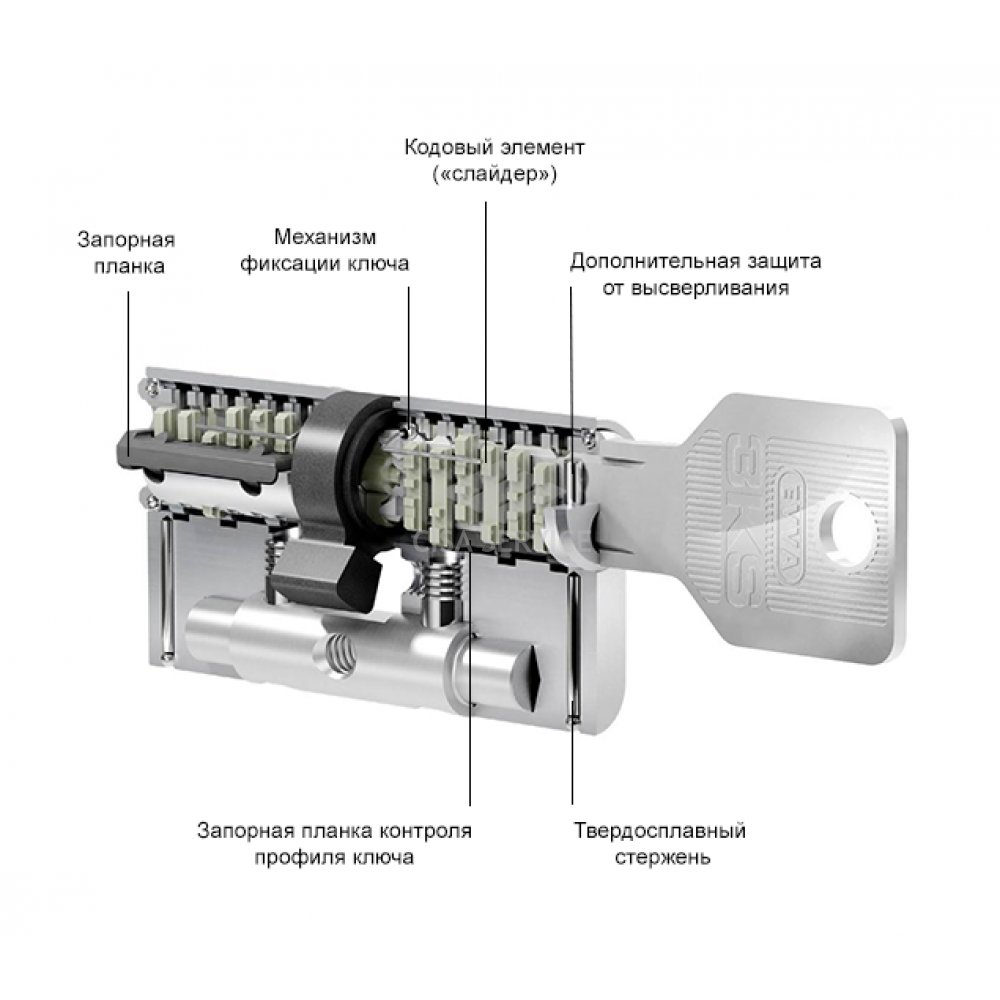 Кодовый элемент («слайдер»)

Запорная планка

Механизм фиксации ключа

Дополнительная защита от высверливания

EVVA

3KS

Запорная планка контроля профиля ключа

Твердосплавный стержень