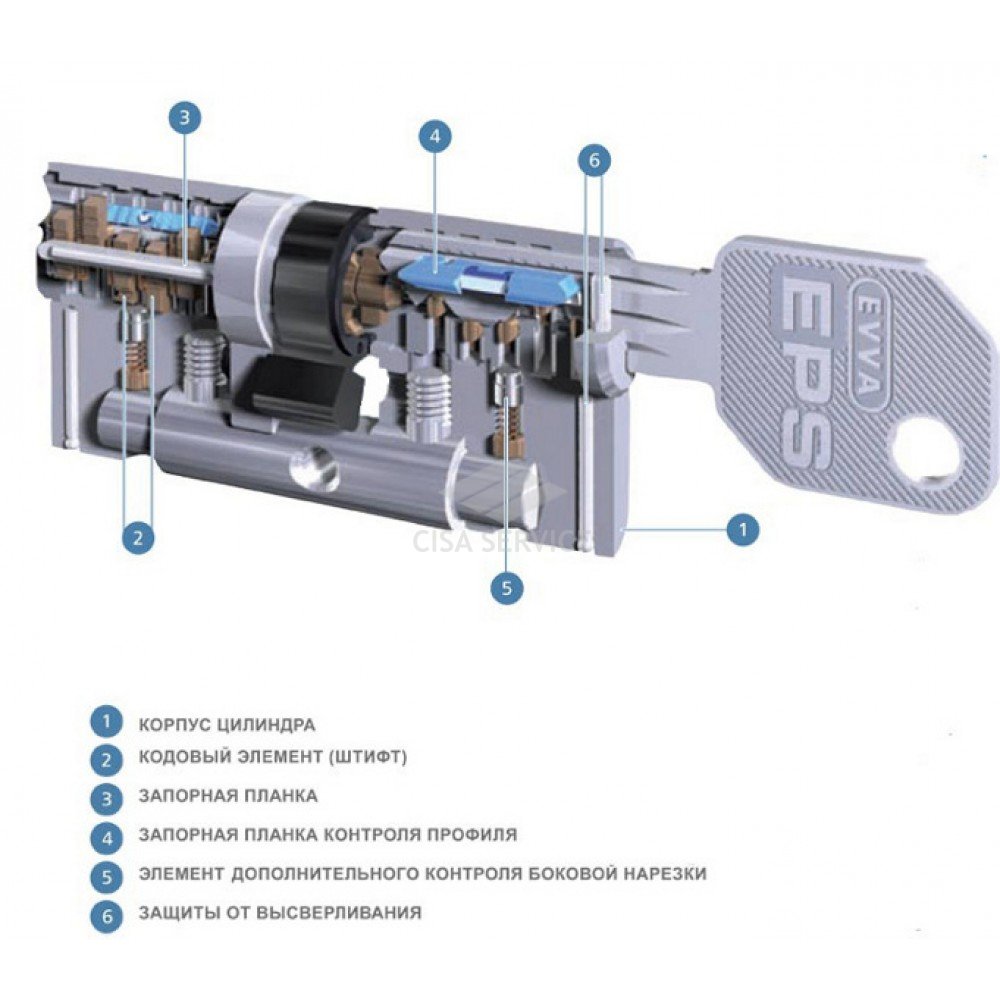 3

4

6

EVVA

EPS

2

CISA SERVICE

5

1

1 КОРПУС ЦИЛИНДРА

2 КОДОВЫЙ ЭЛЕМЕНТ (ШТИФТ)

3 ЗАПОРНАЯ ПЛАНКА

4 ЗАПОРНАЯ ПЛАНКА КОНТРОЛЯ ПРОФИЛЯ

5 ЭЛЕМЕНТ ДОПОЛНИТЕЛЬНОГО КОНТРОЛЯ БОКОВОЙ НАРЕЗКИ

6 ЗАЩИТЫ ОТ ВЫСВЕРЛИВАНИЯ